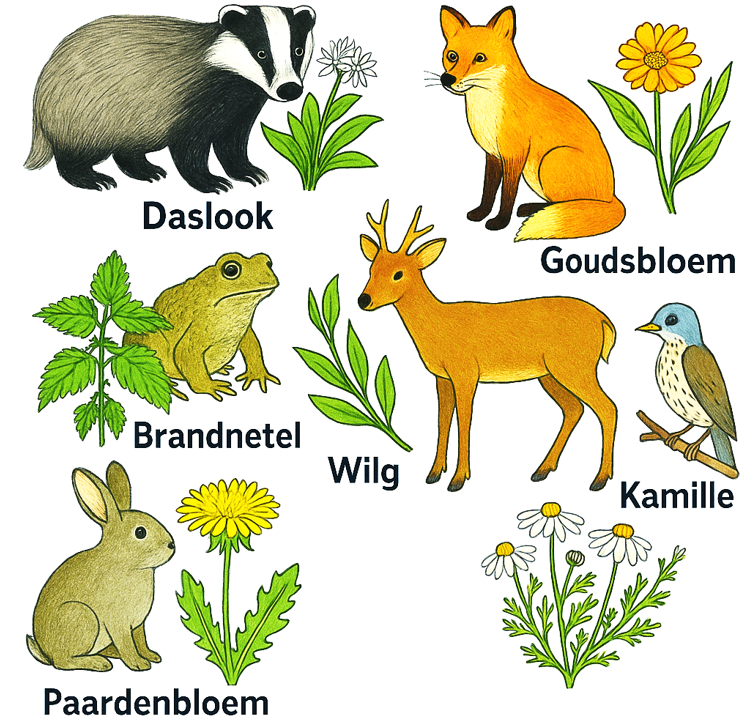 Daslook

Goudsbloem

Brandnetel

Wilg

Kamille

Paardenbloem